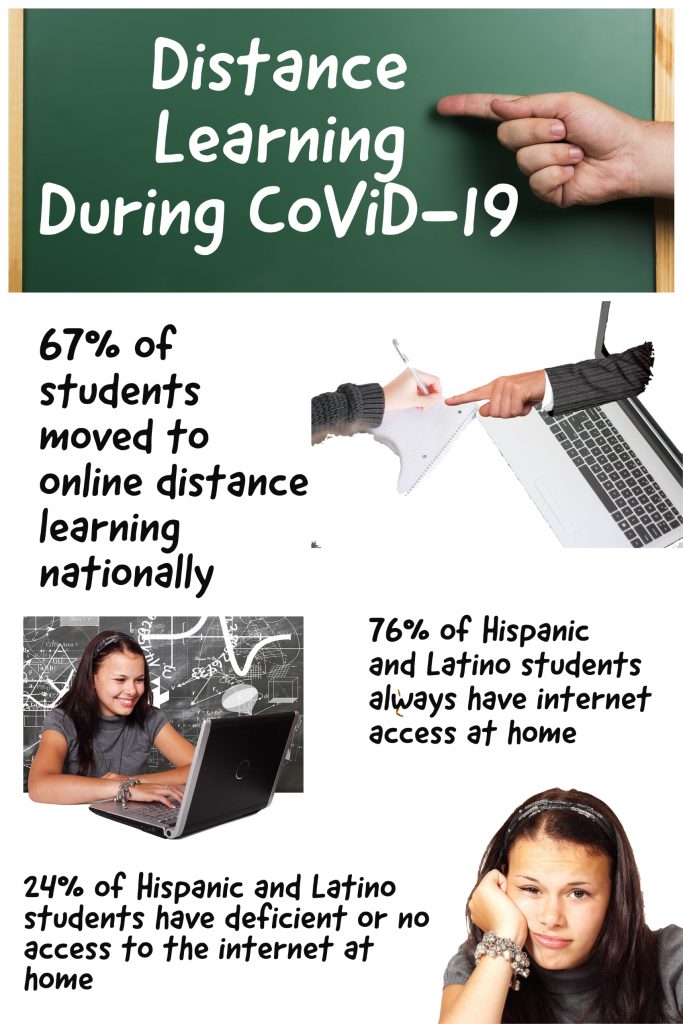 Distance Learning During CoViD-19

67% of students moved to online distance learning nationally

76% of Hispanic and Latino students always have internet access at home

24% of Hispanic and Latino students have deficient or no access to the internet at home